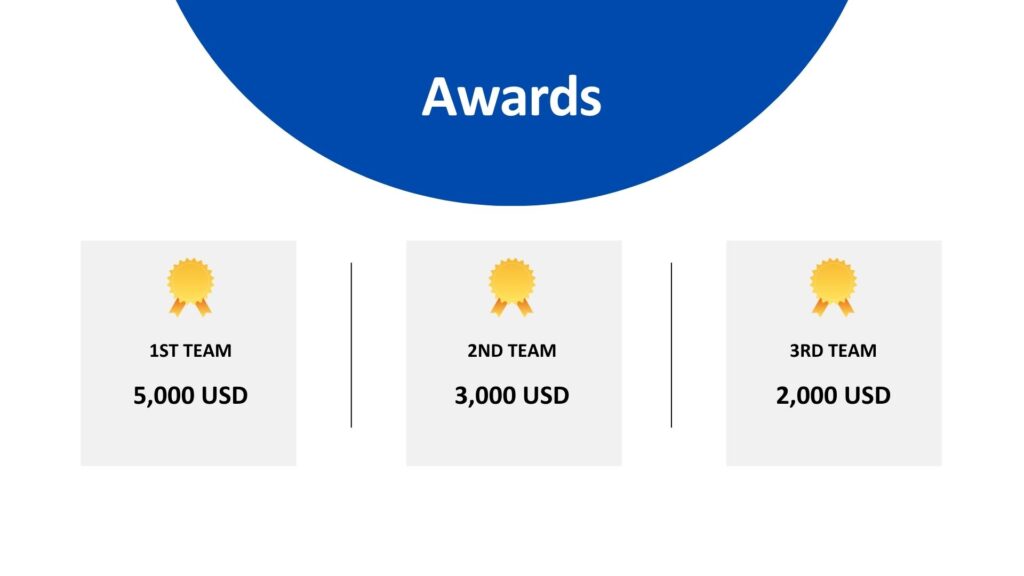 Awards

1ST TEAM

5,000 USD

2ND TEAM

3,000 USD

3RD TEAM

2,000 USD